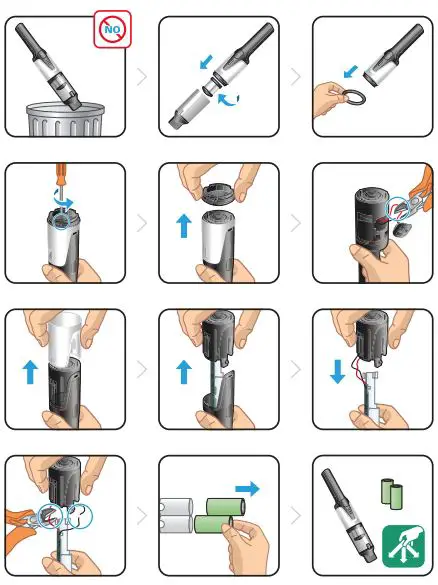 NO