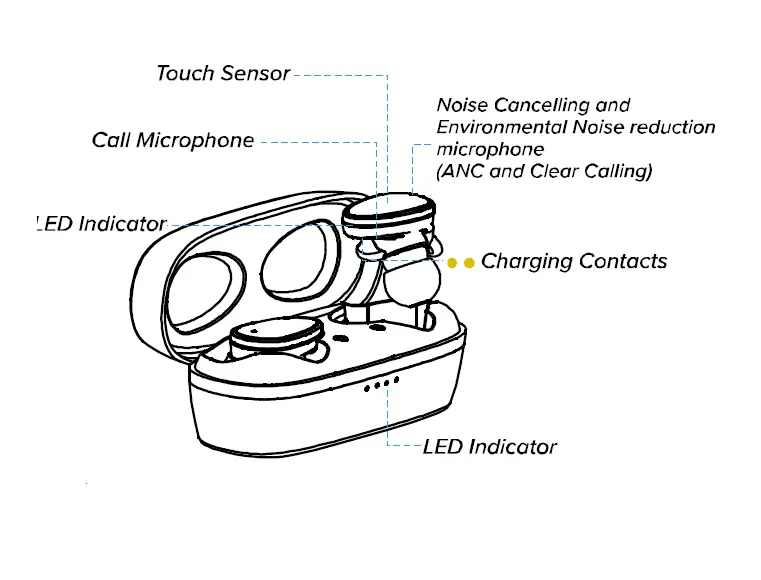 Touch Sensor

Noise Cancelling and Environmental Noise reduction microphone (ANC and Clear Calling)

Call Microphone

LED Indicator

Charging Contacts

LED Indicator