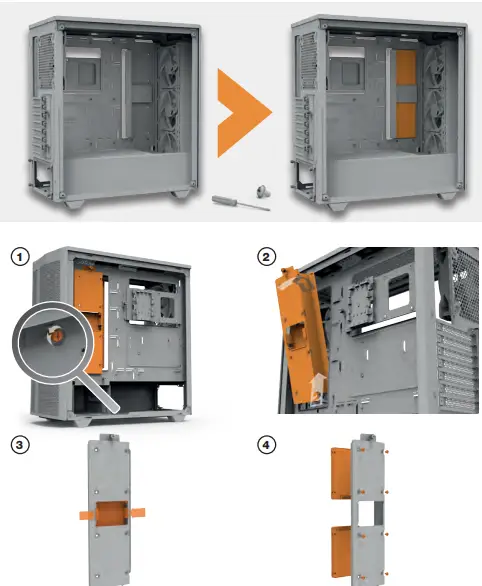 1

2

3

4