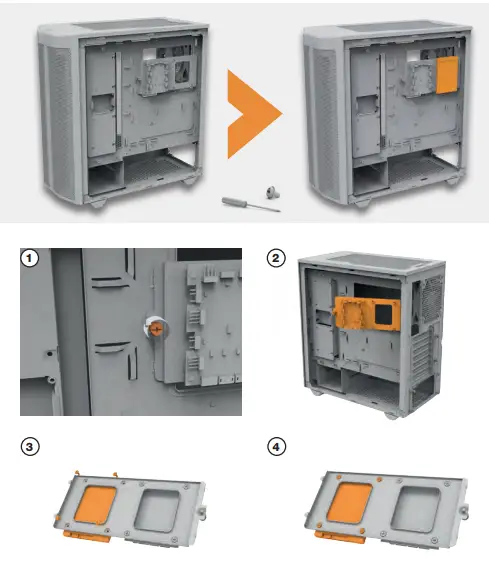 1

2

3

4