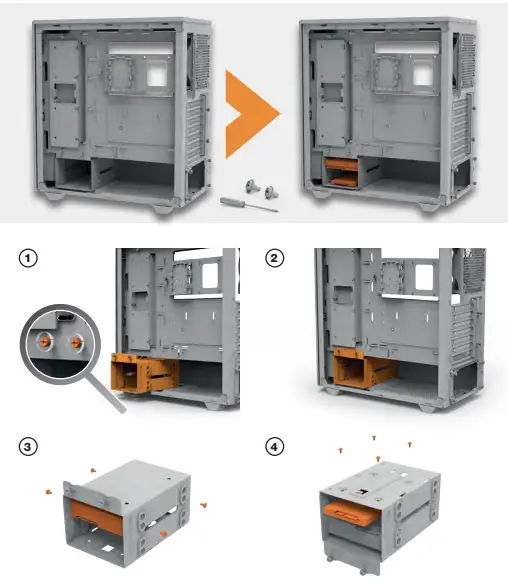 1

2

3

4