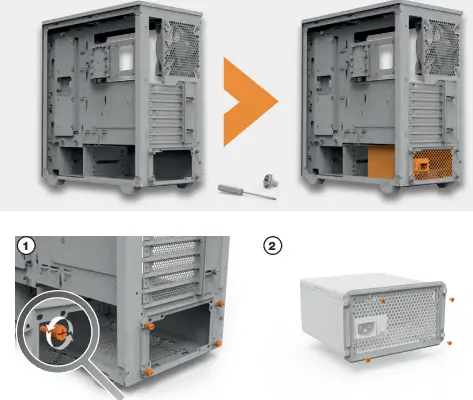 1

2