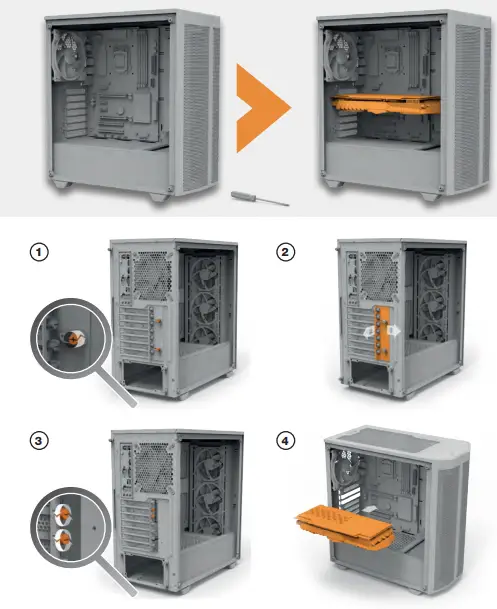 1

2

3

4