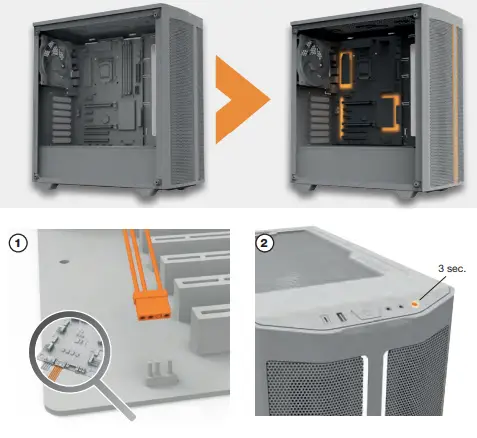 1

2

3 sec.