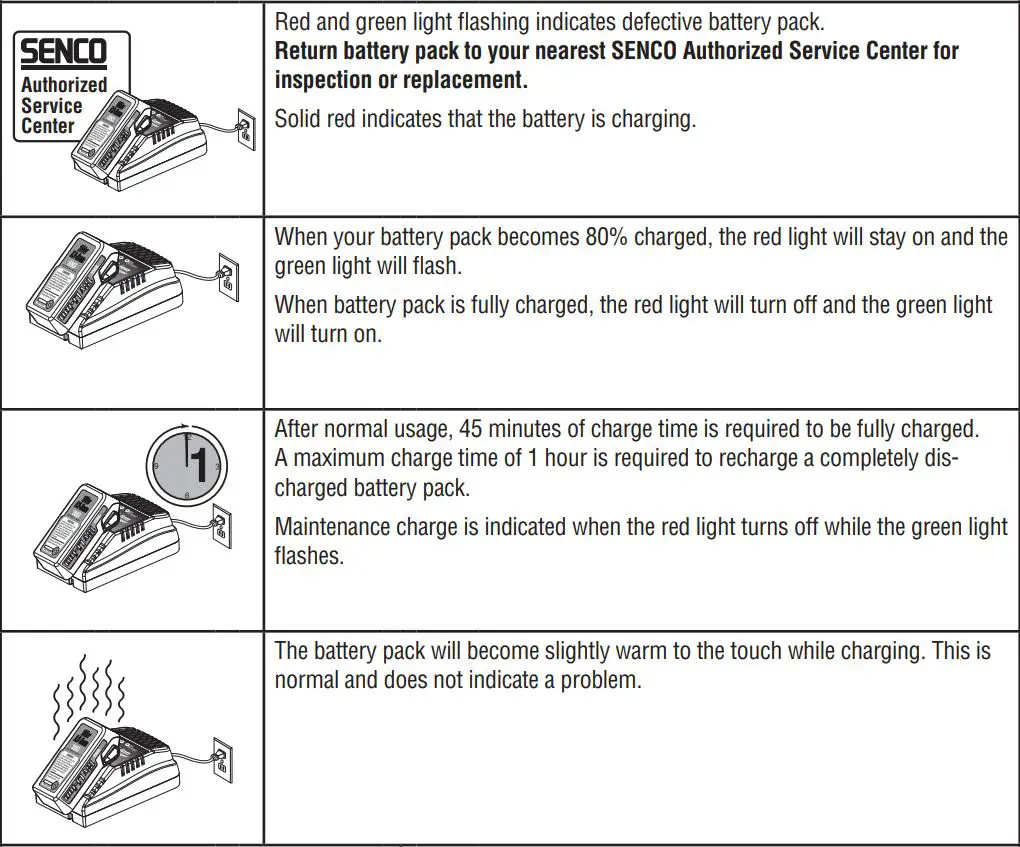 | | |
|---|---|
| SENCO Authorized Service Center | Red and green light flashing indicates defective battery pack. **Return battery pack to your nearest SENCO Authorized Service Center for inspection or replacement.** Solid red indicates that the battery is charging. |
| | When your battery pack becomes 80% charged, the red light will stay on and the green light will flash. When battery pack is fully charged, the red light will turn off and the green light will turn on. |
| 1 | After normal usage, 45 minutes of charge time is required to be fully charged. A maximum charge time of 1 hour is required to recharge a completely discharged battery pack. Maintenance charge is indicated when the red light turns off while the green light flashes. |
| | The battery pack will become slightly warm to the touch while charging. This is normal and does not indicate a problem. |