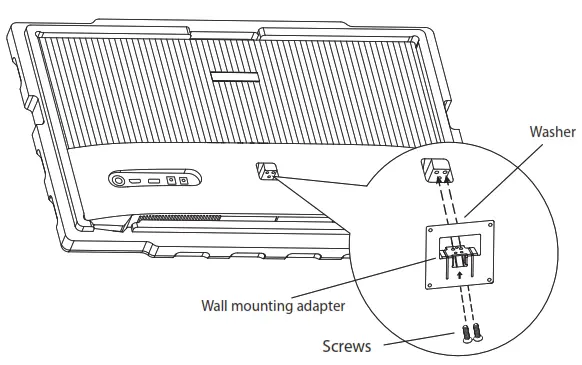 Washer

Wall mounting adapter

Screws