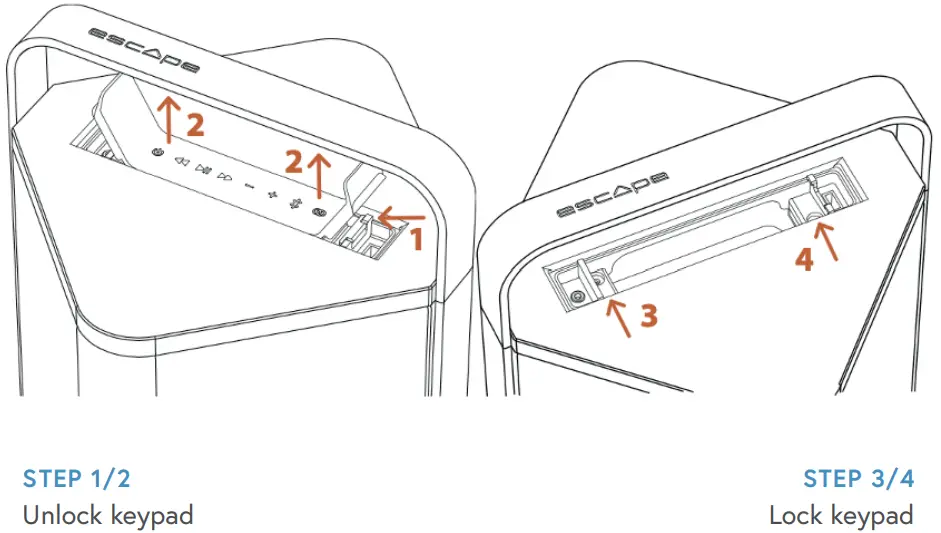 escape

2

2

1

escape

4

3

STEP 1/2
Unlock keypad

STEP 3/4
Lock keypad