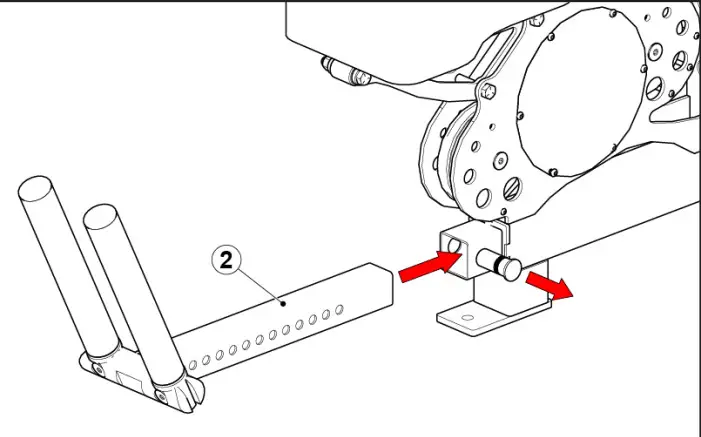 2