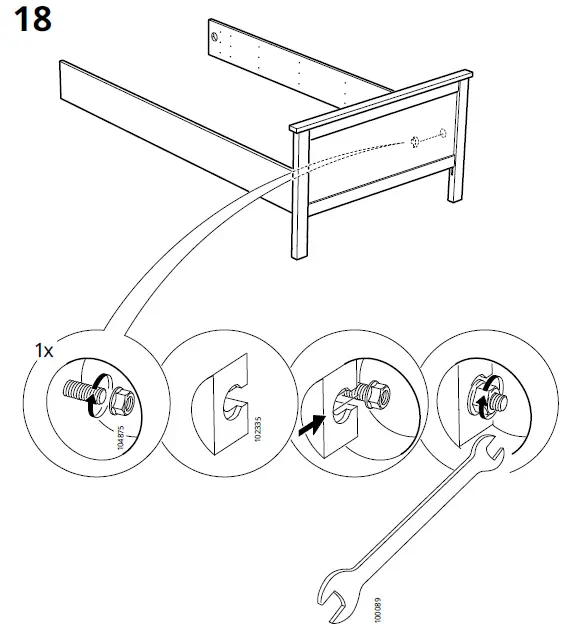 18

1x

104875

102335

100089