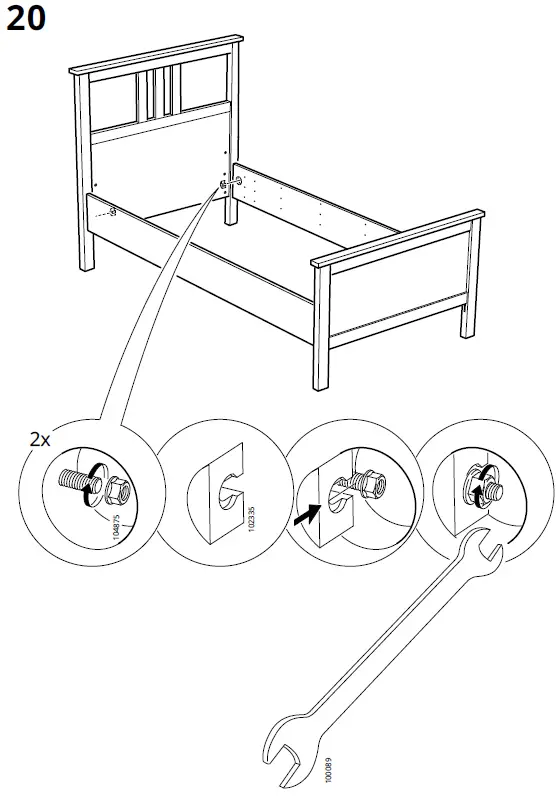 20

2x

104875

102335

100089