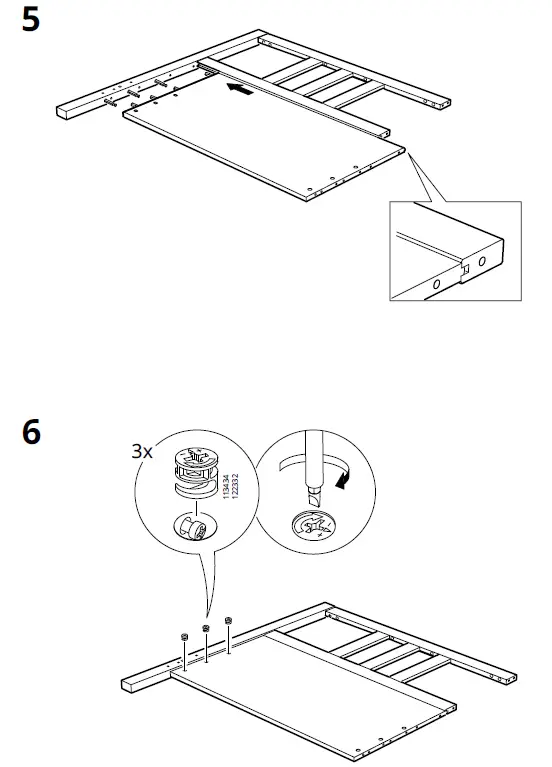 5

6

3x

113434
122332