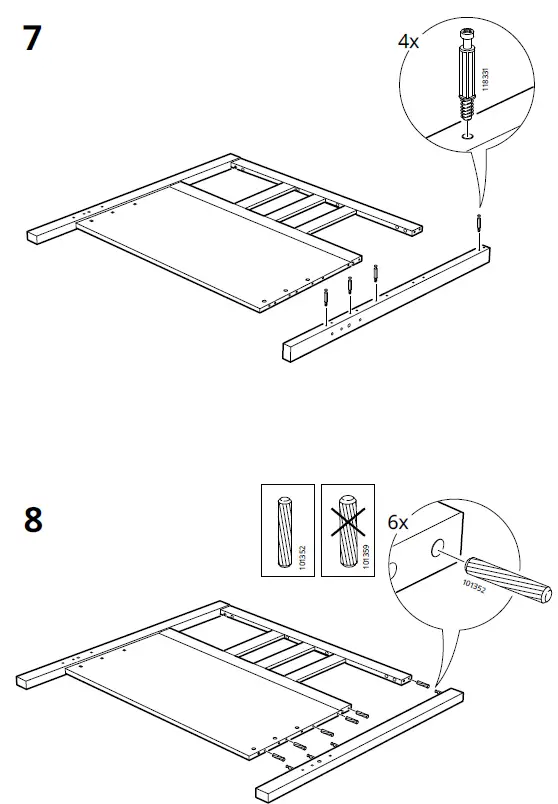 7

4x

118331

8

101352

101359

6x

101352