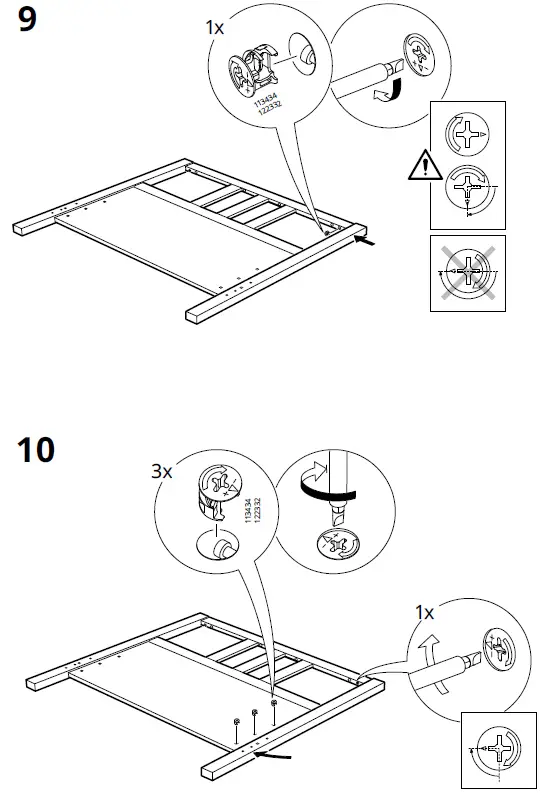 9

1x

113434
122332

10

3x

113434
122332

1x