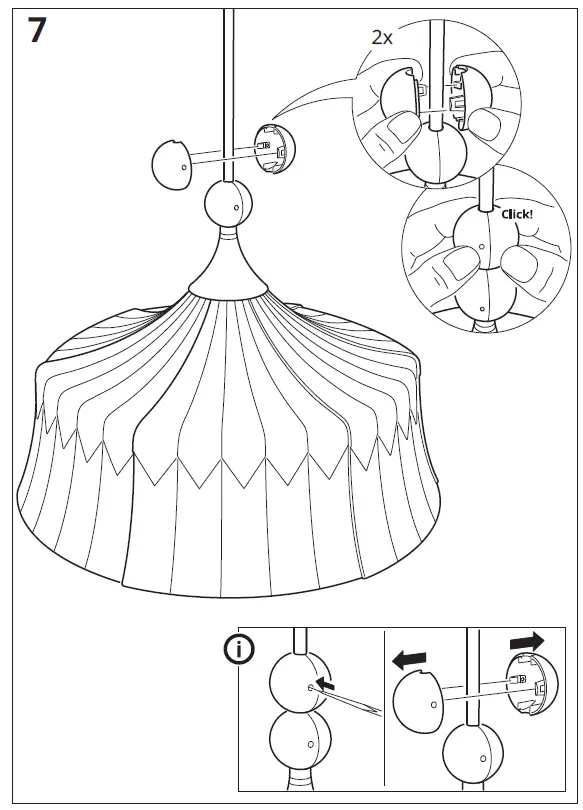 7

2x

Click!

i