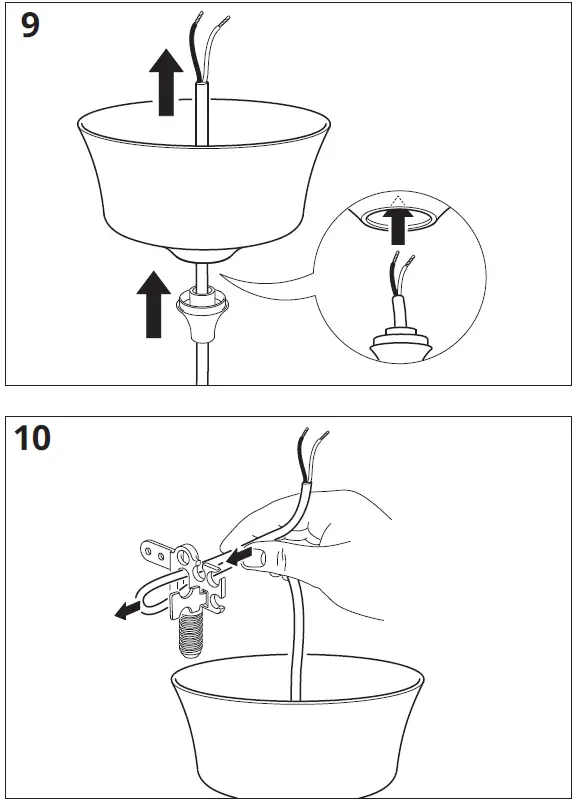 9

10