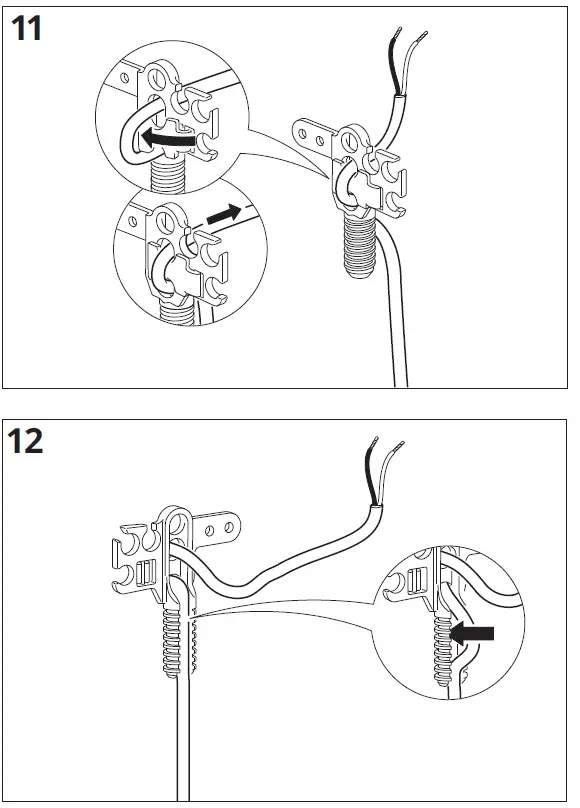 11

12