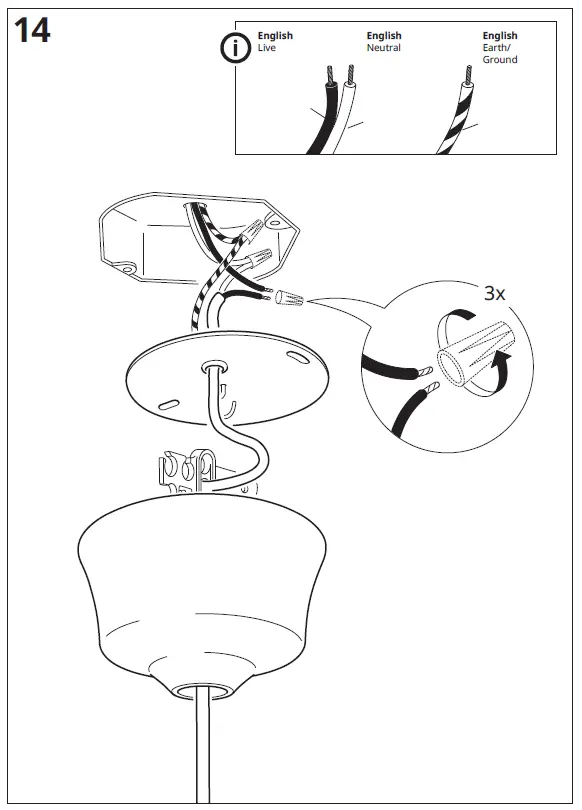 14

English
Live

English
Neutral

English
Earth/
Ground

3x