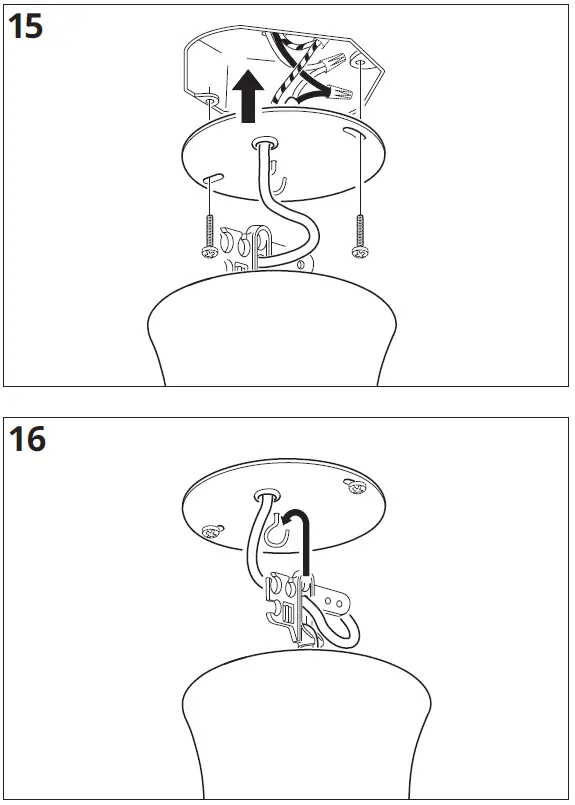 15

16