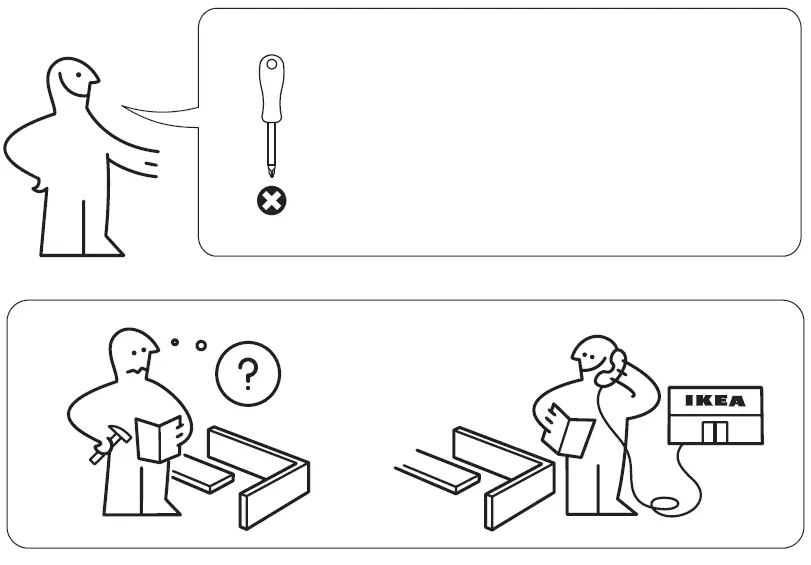 ?

IKEA