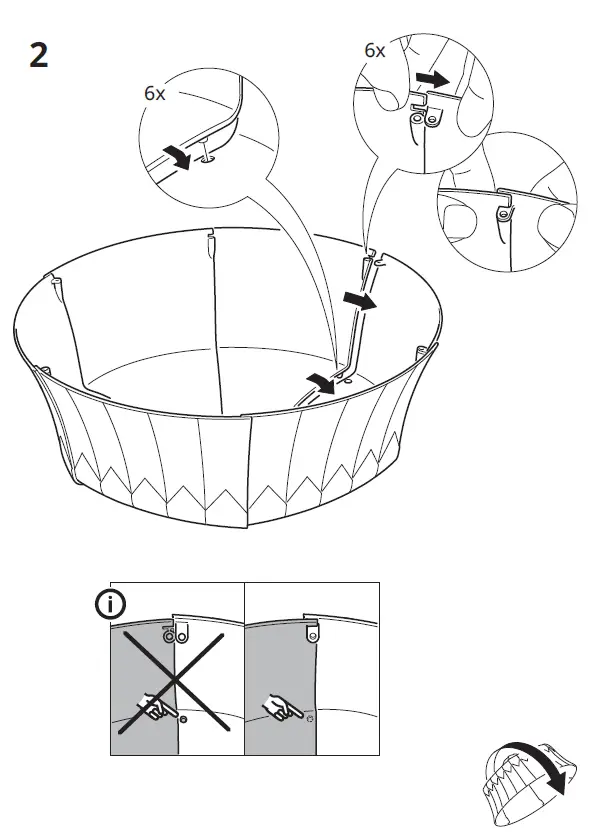 2

6x

6x

i