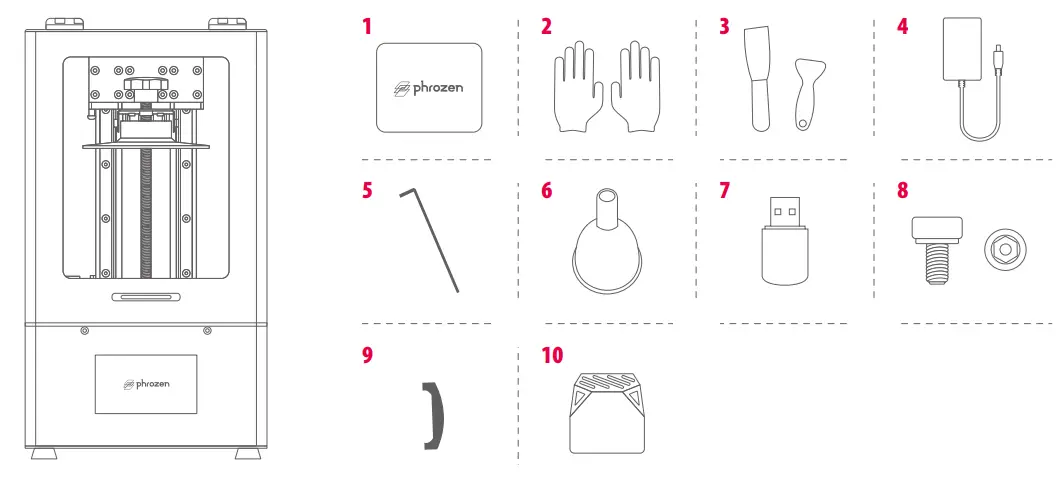 phrozen

1
phrozen

2

3

4

5

6

7

8

9

10