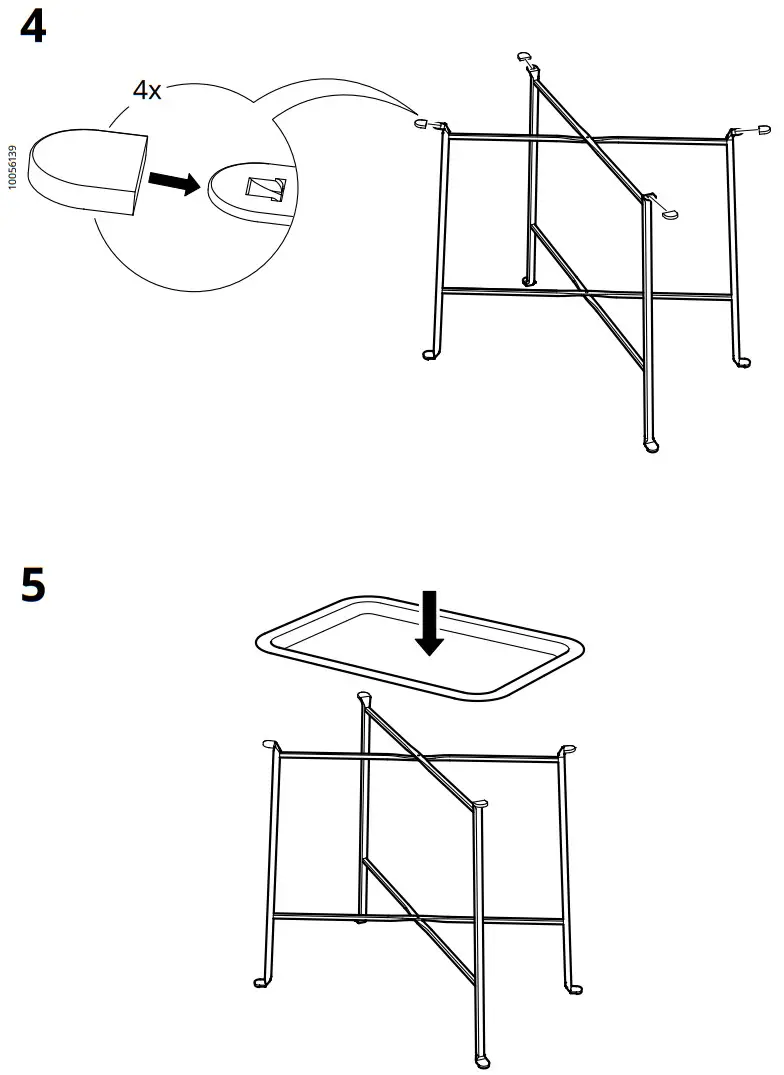 4

4x

10056139

5