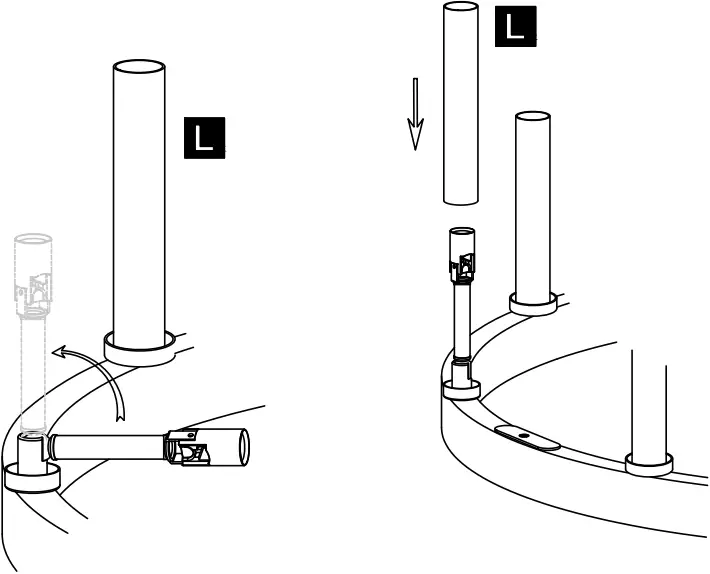 L

L