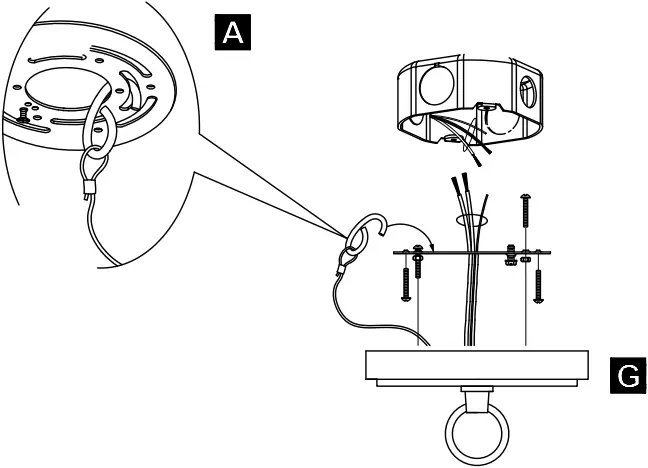 A

G