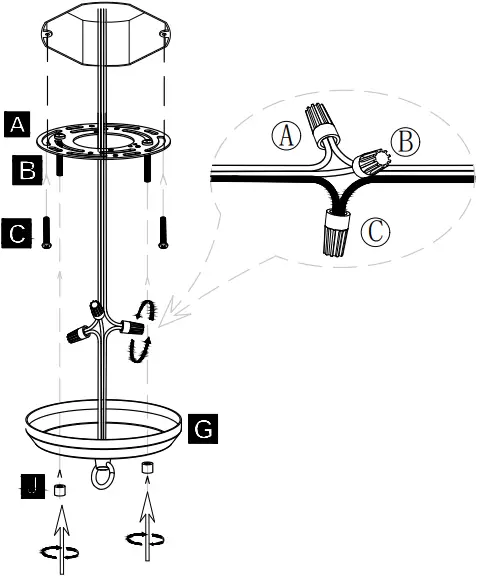 A
B
C
Ⓐ
Ⓑ
Ⓒ
G
J