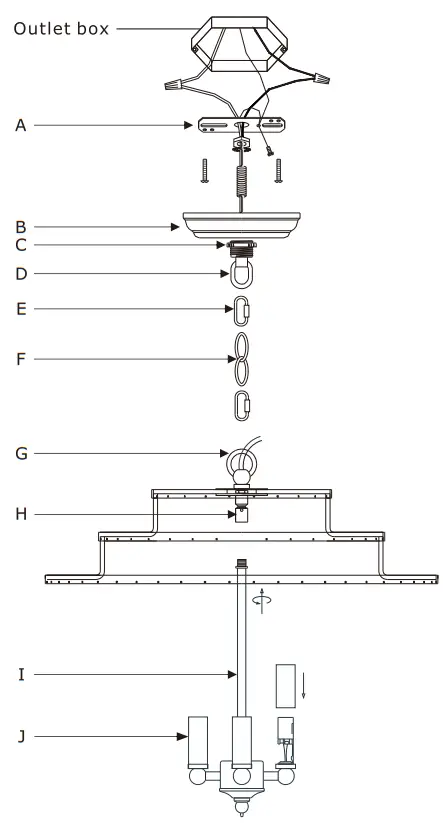 Outlet box
A
B
C
D
E
F
G
H
I
J