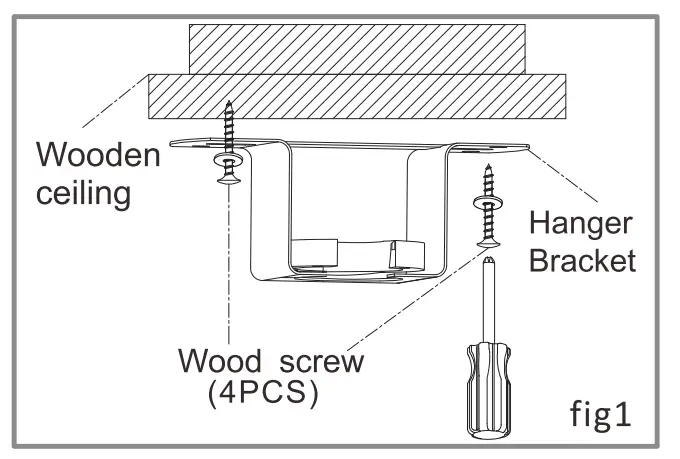 Wooden ceiling

Hanger Bracket

Wood screw (4PCS)

fig1