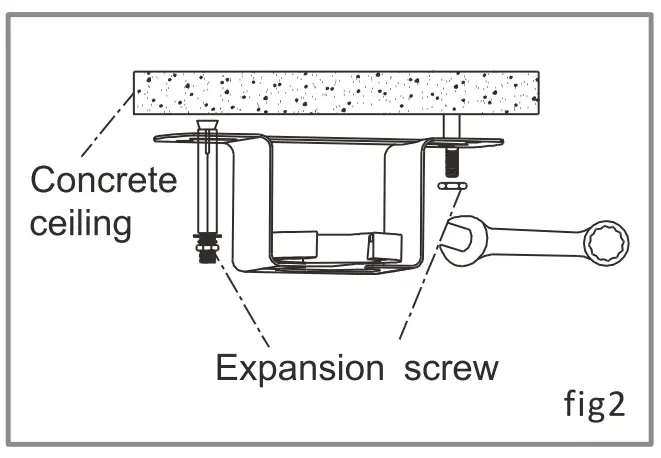 Concrete ceiling

Expansion screw

fig2