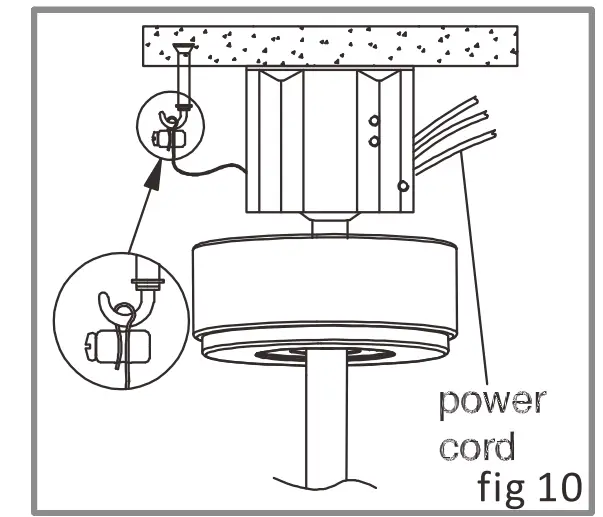 power cord

fig 10