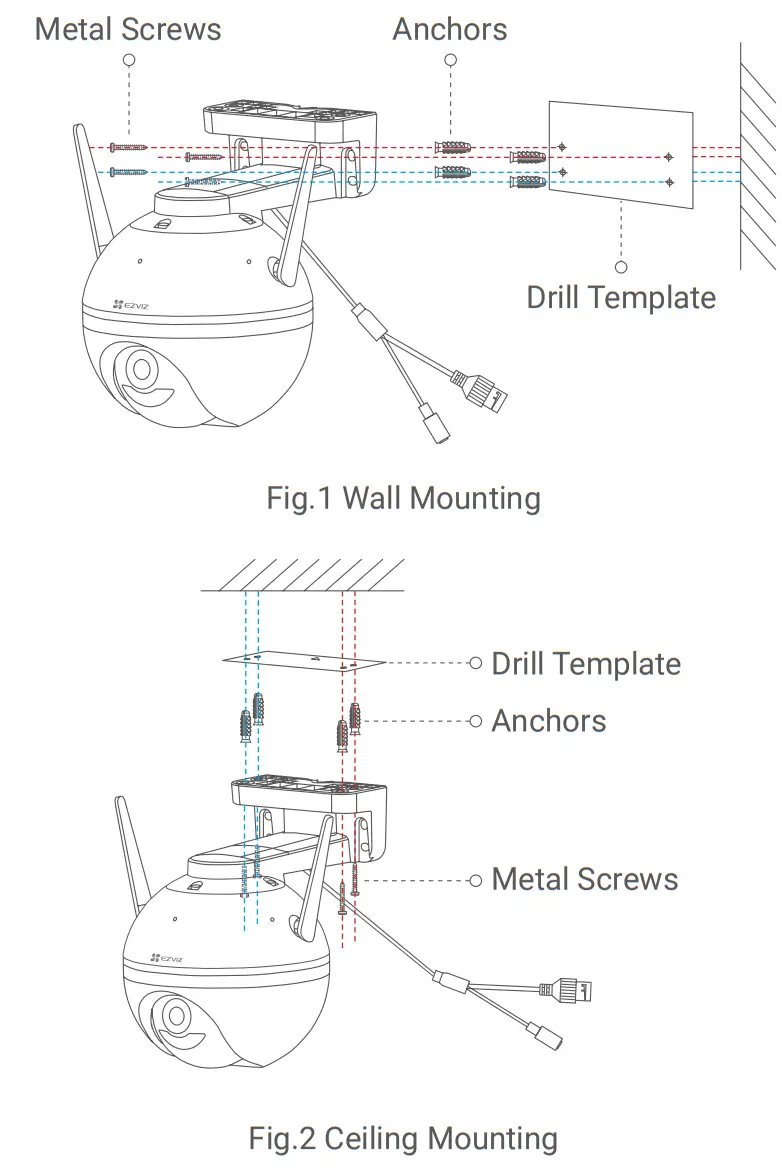 Metal Screws
Anchors
Drill Template
EZVIZ
Fig.1 Wall Mounting

Drill Template
Anchors
Metal Screws
EZVIZ
Fig.2 Ceiling Mounting