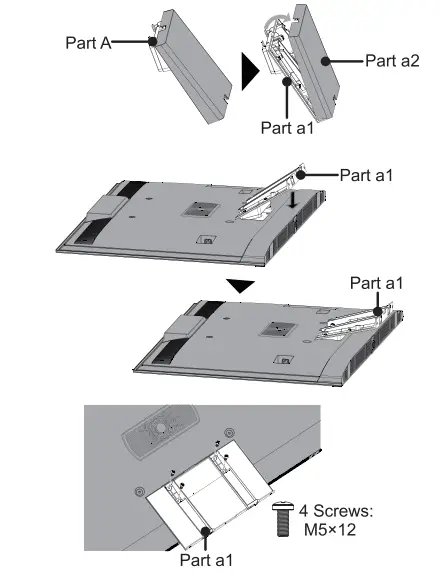 Part A

Part a2

Part a1

Part a1

Part a1

4 Screws: M5×12

Part a1