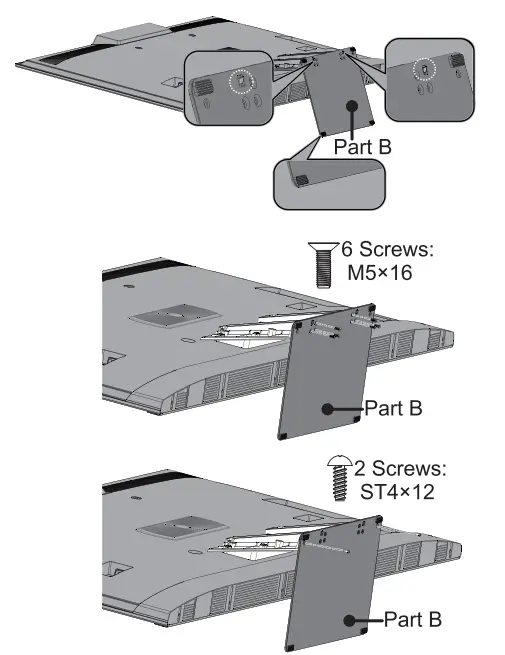 Part B

6 Screws:
M5×16

Part B

2 Screws:
ST4×12

Part B