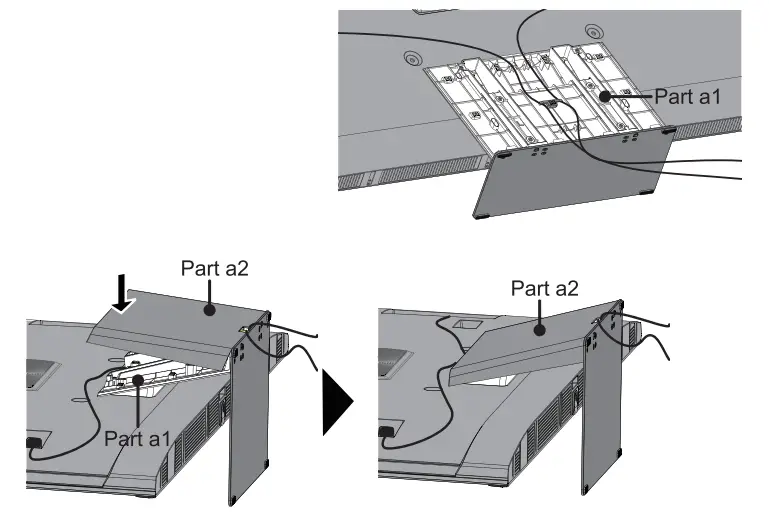 Part a1

Part a2

Part a1

Part a2