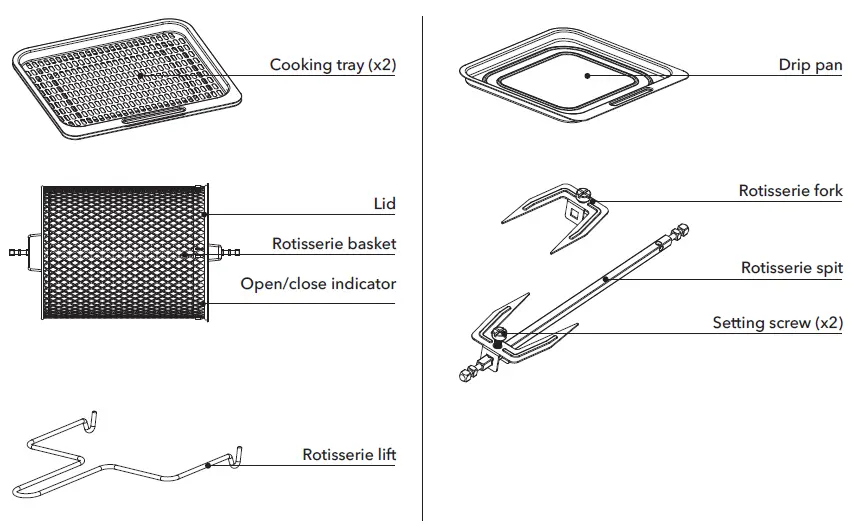 Cooking tray (x2)

Lid

Rotisserie basket

Open/close indicator

Rotisserie lift

Drip pan

Rotisserie fork

Rotisserie spit

Setting screw (x2)