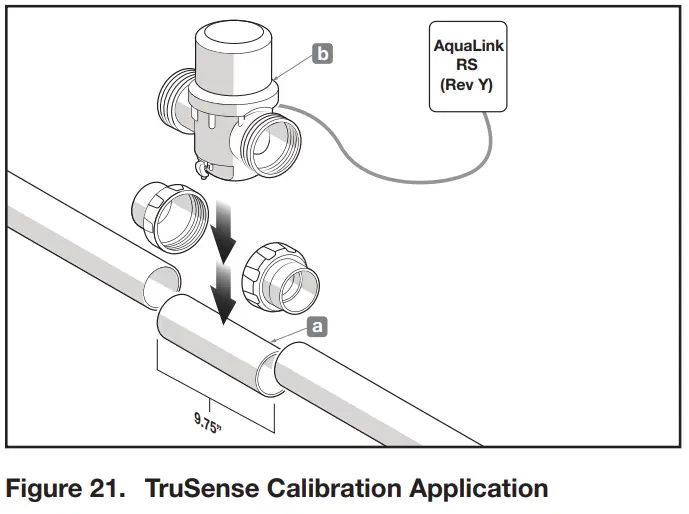 b

AquaLink RS (Rev Y)

a

9.75"

Figure 21. TruSense Calibration Application