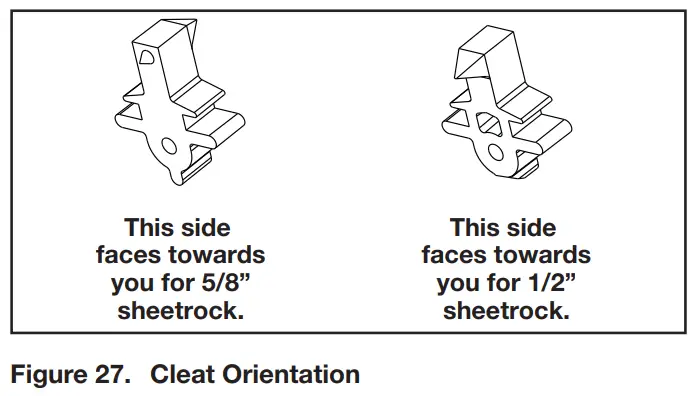 This side faces towards you for 5/8” sheetrock.

This side faces towards you for 1/2” sheetrock.

Figure 27. Cleat Orientation