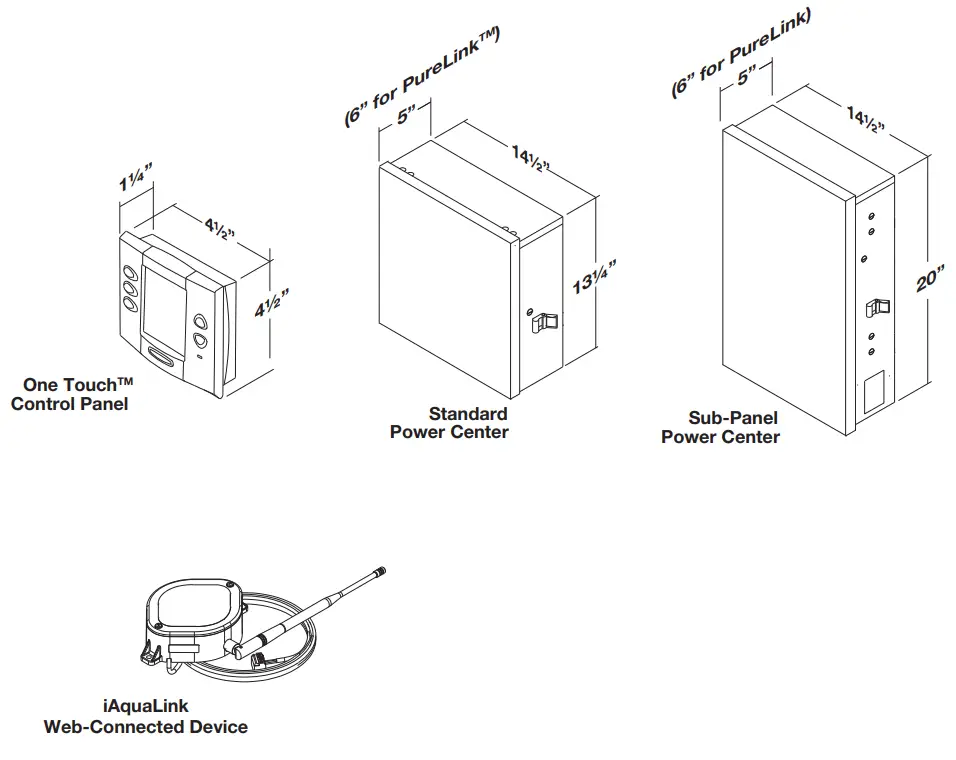 1¼"

4½"

4½"

One Touch™
Control Panel

(6" for PureLink™)

5"

14½"

13¼"

Standard
Power Center

(6" for PureLink)

5"

14½"

20"

Sub-Panel
Power Center

iAquaLink
Web-Connected Device