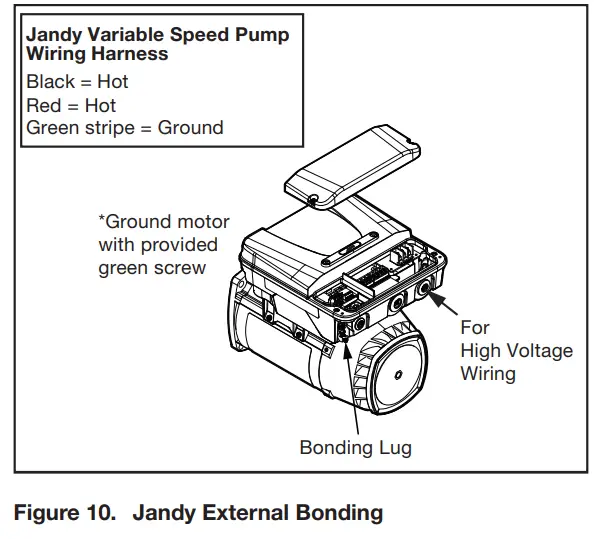 Jandy Variable Speed Pump Wiring Harness
Black = Hot
Red = Hot
Green stripe = Ground

*Ground motor with provided green screw

For High Voltage Wiring

Bonding Lug

Figure 10. Jandy External Bonding