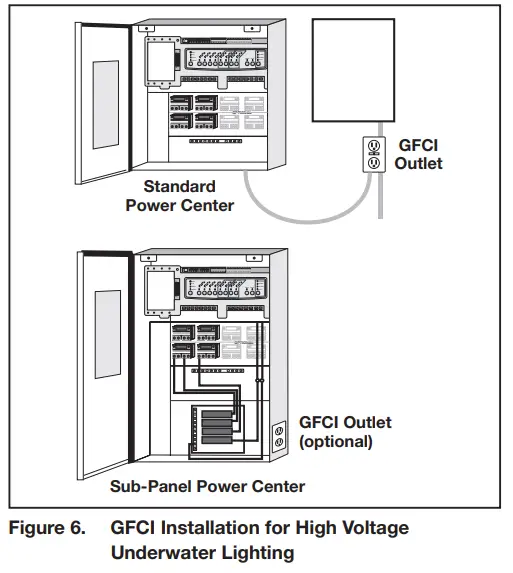 GFCI Outlet

Standard Power Center

GFCI Outlet (optional)

Sub-Panel Power Center

Figure 6. GFCI Installation for High Voltage Underwater Lighting