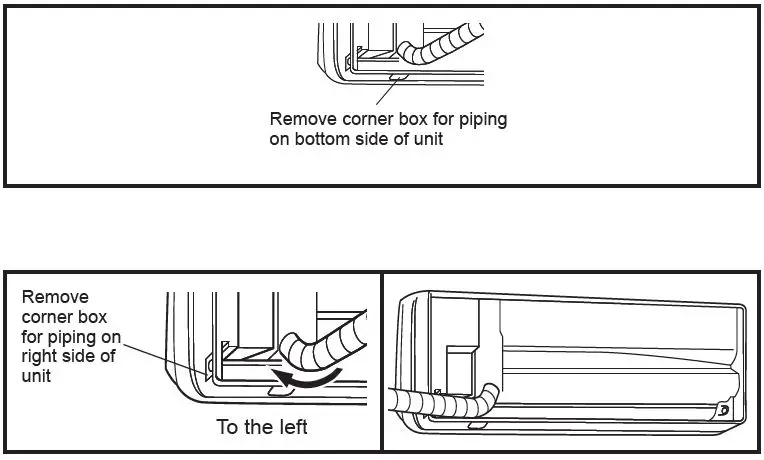 Remove corner box for piping on bottom side of unit

Remove corner box for piping on right side of unit

To the left