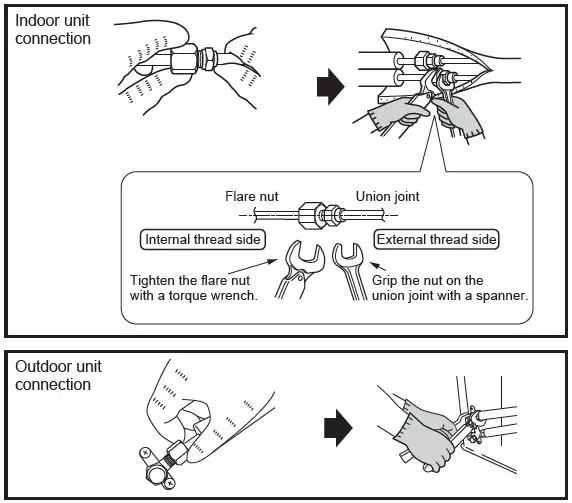 Indoor unit connection

Flare nut

Union joint

Internal thread side

External thread side

Tighten the flare nut with a torque wrench.

Grip the nut on the union joint with a spanner.

Outdoor unit connection