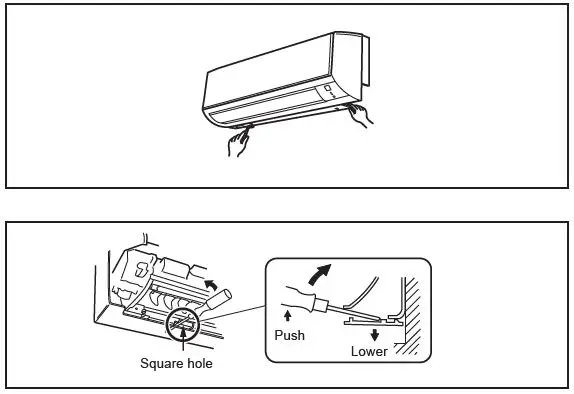 Square hole

Push

Lower