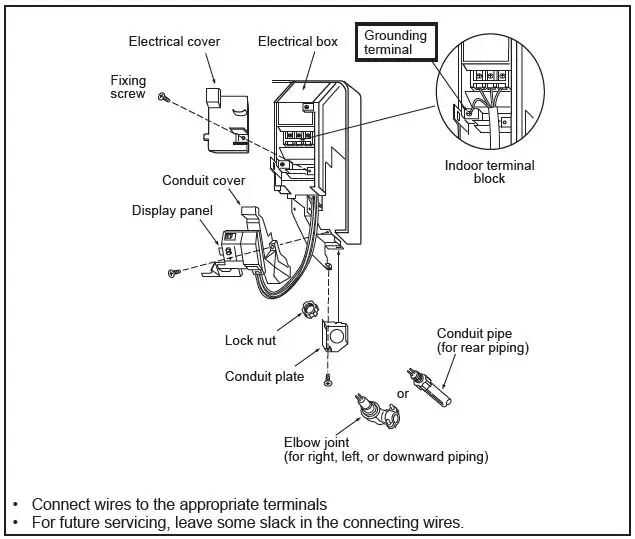 Electrical cover

Electrical box

Grounding terminal

Fixing screw

Indoor terminal block

Conduit cover

Display panel

Lock nut

Conduit plate

Conduit pipe (for rear piping)

or

Elbow joint (for right, left, or downward piping)

• Connect wires to the appropriate terminals
• For future servicing, leave some slack in the connecting wires.