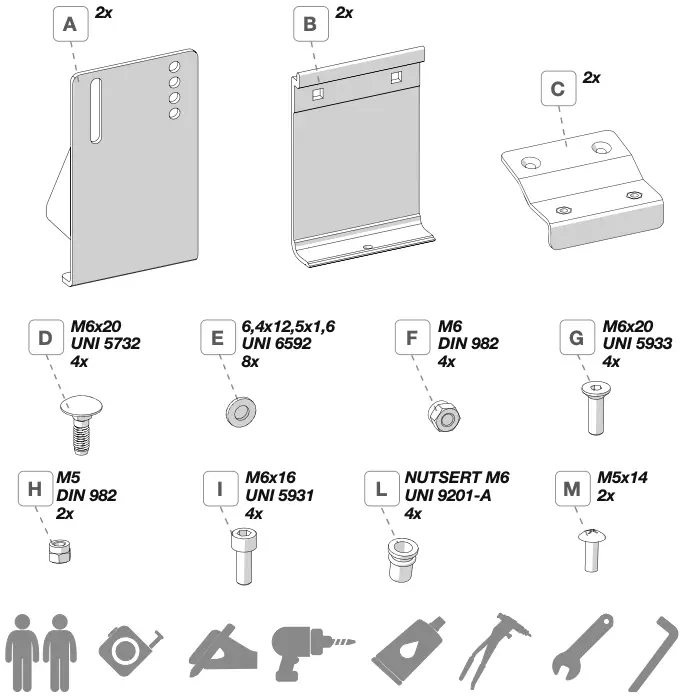 A 2x

B 2x

C 2x

D M6x20 UNI 5732 4x

E 6,4x12,5x1,6 UNI 6592 8x

F M6 DIN 982 4x

G M6x20 UNI 5933 4x

H M5 DIN 982 2x

I M6x16 UNI 5931 4x

L NUTSERT M6 UNI 9201-A 4x

M M5x14 2x