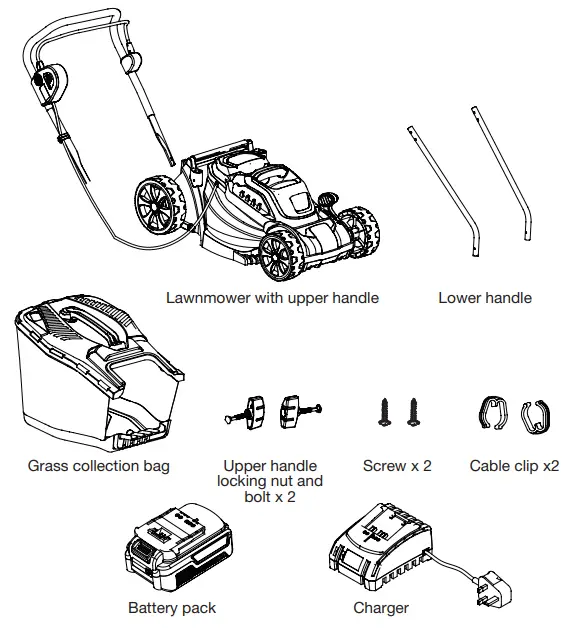 Lawnmower with upper handle

Lower handle

Grass collection bag

Upper handle locking nut and bolt x 2

Screw x 2

Cable clip x2

Battery pack

Charger