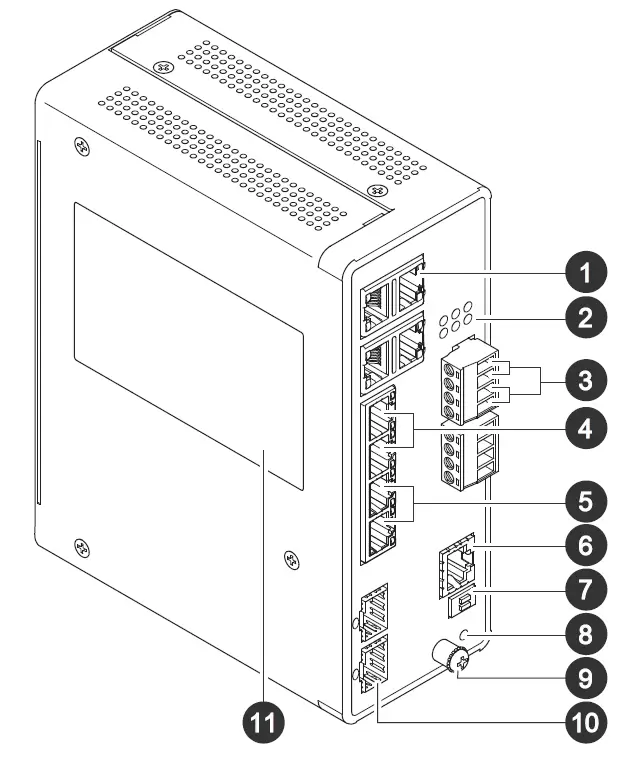 1
2
3
4
5
6
7
8
9
10
11